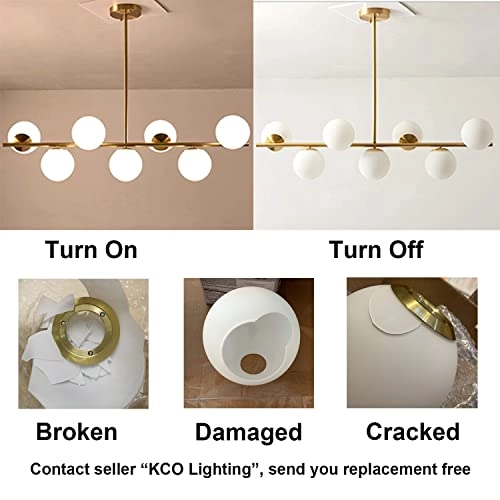 Turn On

Turn Off

Broken

Damaged

Cracked

Contact seller “KCO Lighting”, send you replacement free