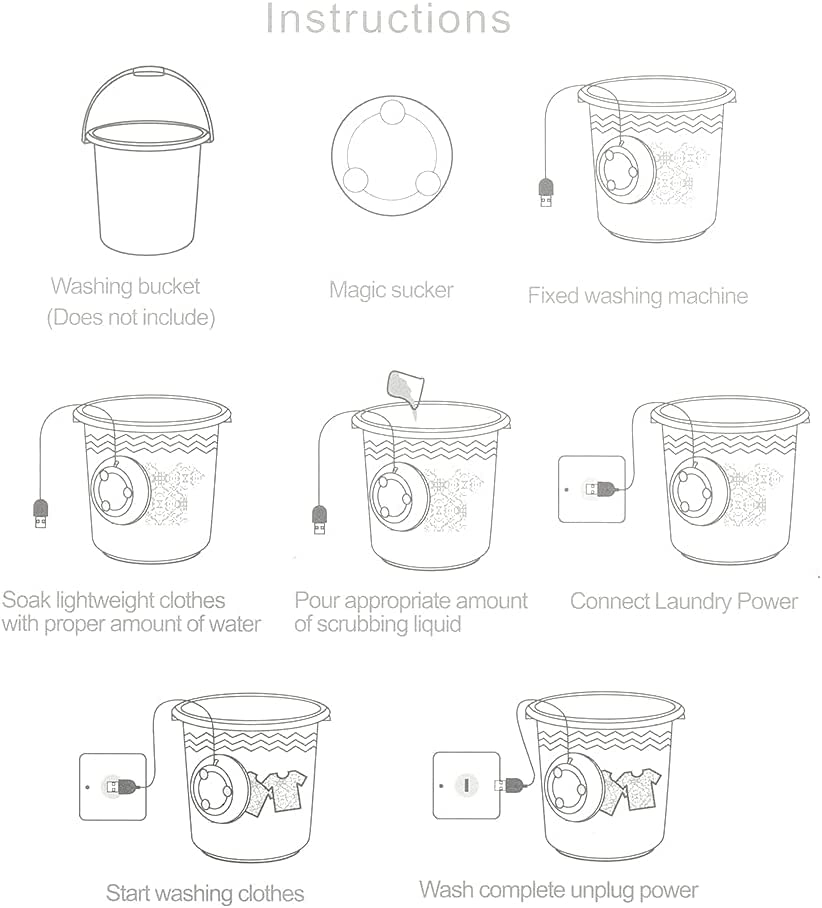 Instructions

Washing bucket
(Does not include)

Magic sucker

Fixed washing machine

Soak lightweight clothes with proper amount of water

Pour appropriate amount of scrubbing liquid

Connect Laundry Power

Start washing clothes

Wash complete unplug power