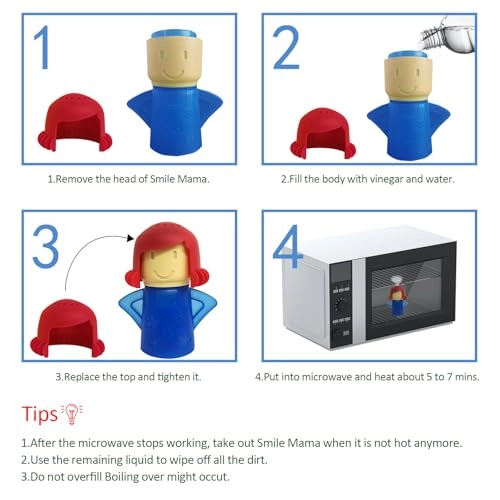 1

1.Remove the head of Smile Mama.

2

2.Fill the body with vinegar and water.

3

3.Replace the top and tighten it.

4

4.Put into microwave and heat about 5 to 7 mins.

Tips

1.After the microwave stops working, take out Smile Mama when it is not hot anymore.
2.Use the remaining liquid to wipe off all the dirt.
3.Do not overfill Boiling over might occut.