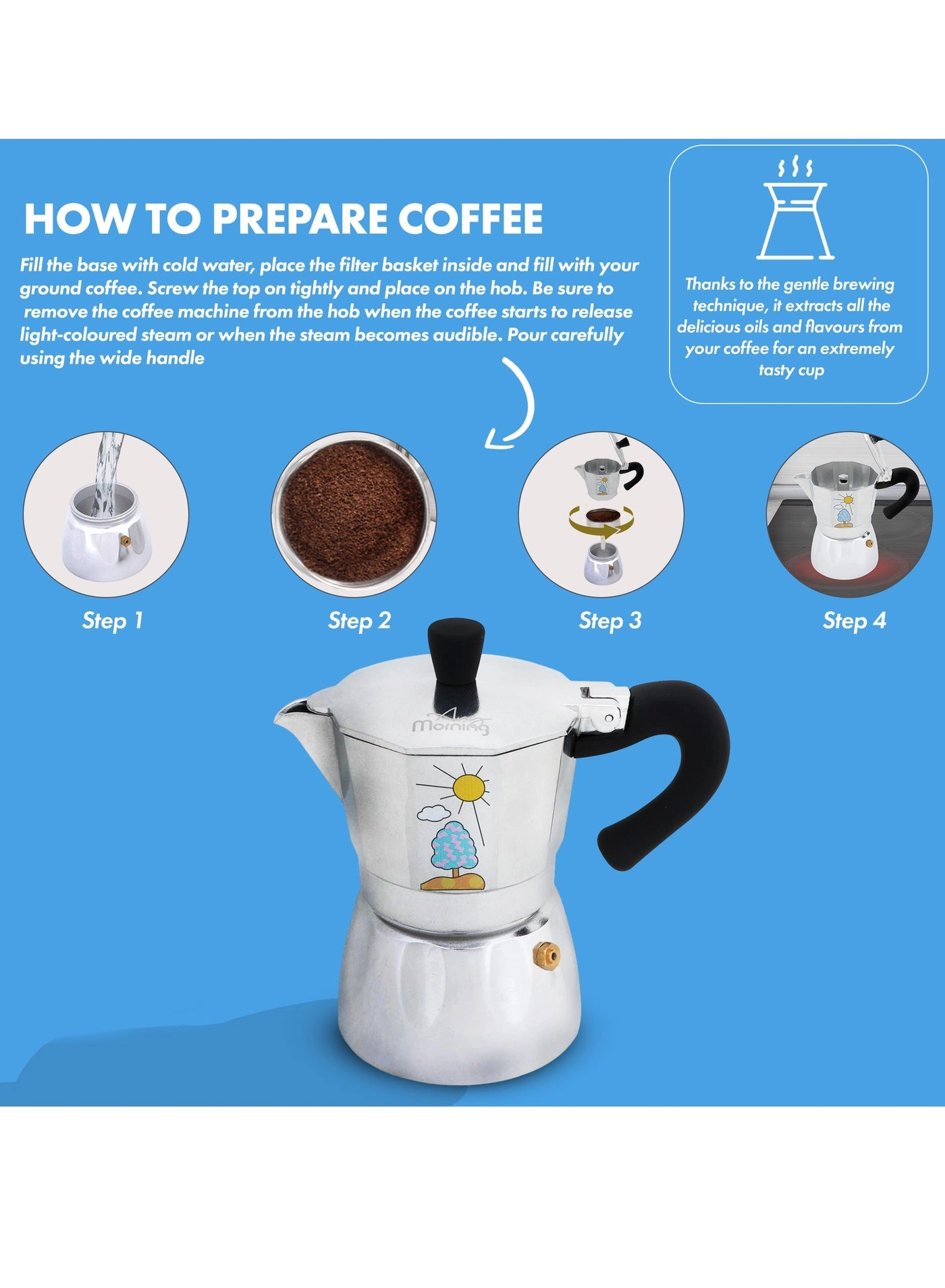 HOW TO PREPARE COFFEE

Fill the base with cold water, place the filter basket inside and fill with your ground coffee. Screw the top on tightly and place on the hob. Be sure to remove the coffee machine from the hob when the coffee starts to release light-coloured steam or when the steam becomes audible. Pour carefully using the wide handle

Thanks to the gentle brewing technique, it extracts all the delicious oils and flavours from your coffee for an extremely tasty cup

Step 1

Step 2

Step 3

Step 4

Morning