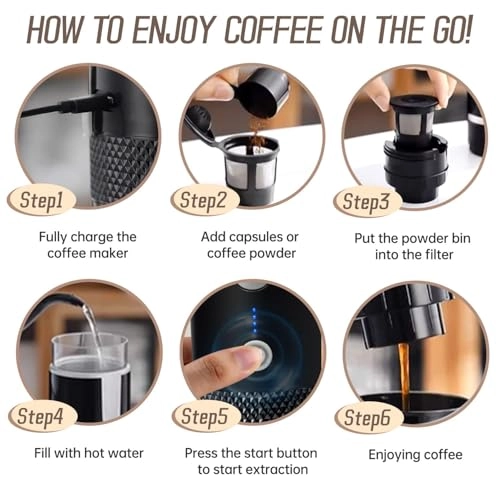 HOW TO ENJOY COFFEE ON THE GO!

Step1
Fully charge the coffee maker

Step2
Add capsules or coffee powder

Step3
Put the powder bin into the filter

Step4
Fill with hot water

Step5
Press the start button to start extraction

Step6
Enjoying coffee