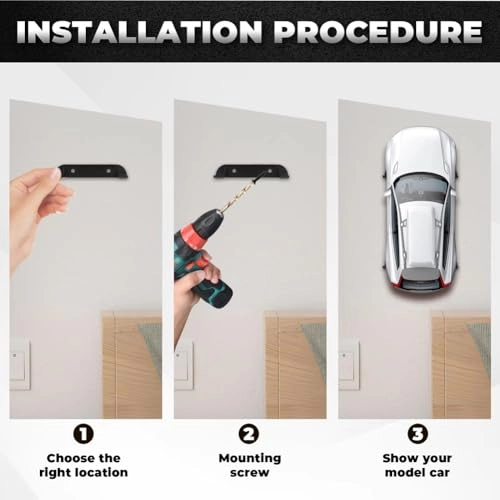 INSTALLATION PROCEDURE

1
Choose the right location

2
Mounting screw

3
Show your model car