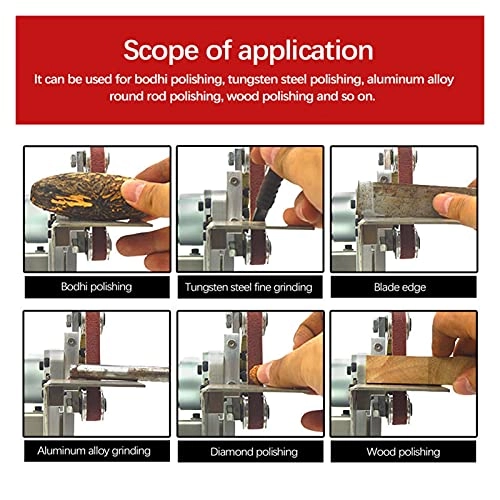 Scope of application

It can be used for bodhi polishing, tungsten steel polishing, aluminum alloy round rod polishing, wood polishing and so on.

Bodhi polishing

Tungsten steel fine grinding

Blade edge

Aluminum alloy grinding

Diamond polishing

Wood polishing