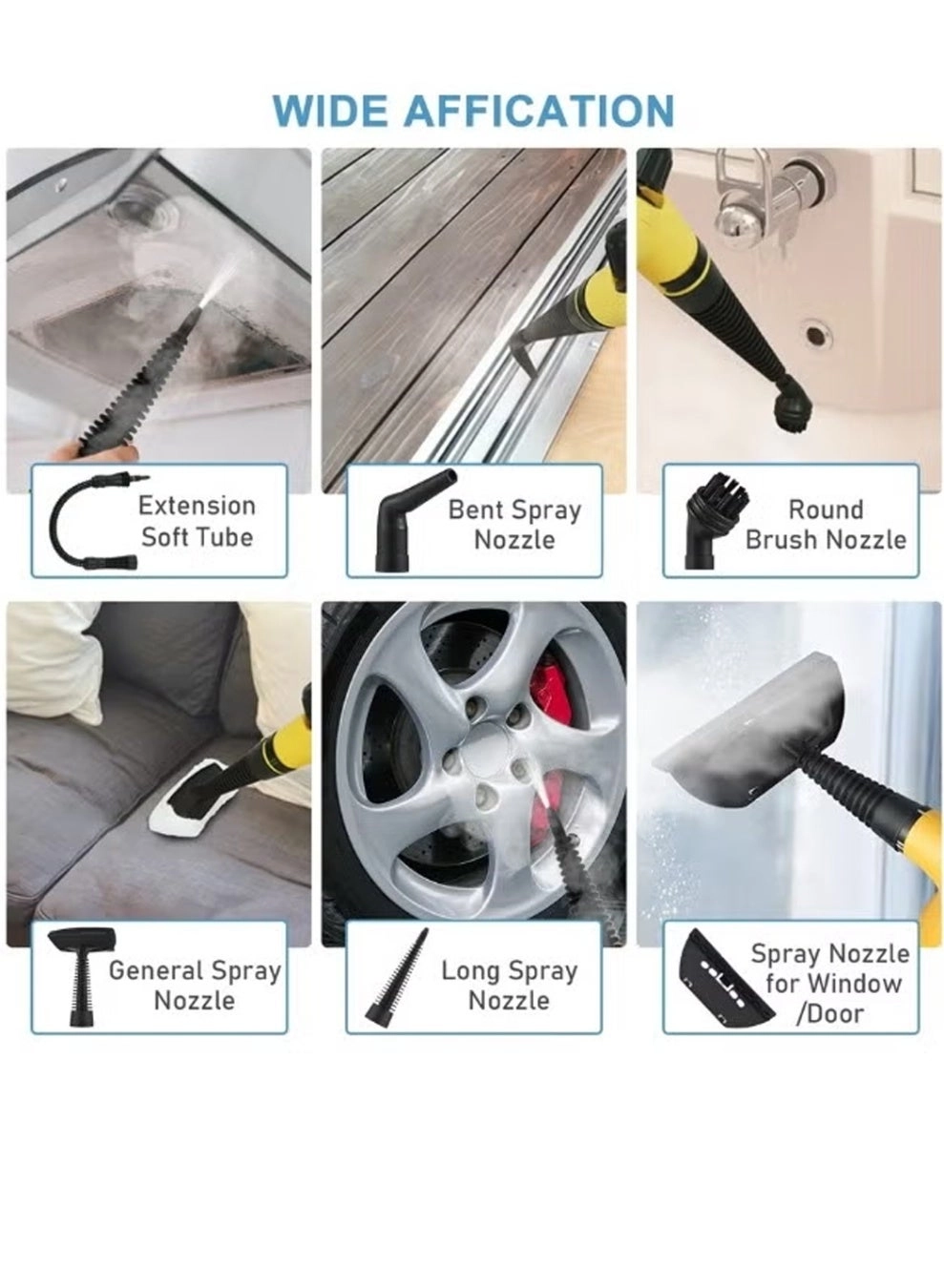 WIDE AFFICATION

Extension Soft Tube

Bent Spray Nozzle

Round Brush Nozzle

General Spray Nozzle

Long Spray Nozzle

Spray Nozzle for Window /Door