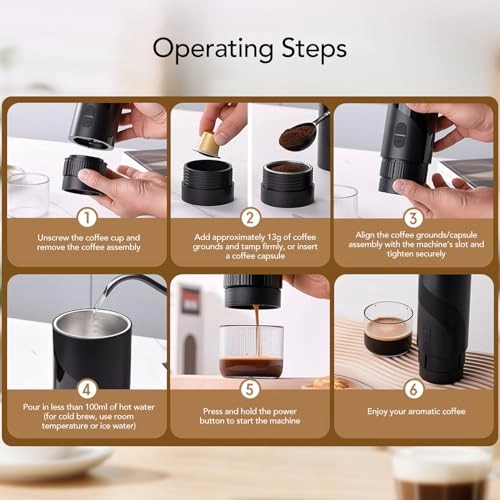 Operating Steps

1

Unscrew the coffee cup and remove the coffee assembly

2

Add approximately 13g of coffee grounds and tamp firmly, or insert a coffee capsule

3

Align the coffee grounds/capsule assembly with the machine's slot and tighten securely

4

Pour in less than 100ml of hot water (for cold brew, use room temperature or ice water)

5

Press and hold the power button to start the machine

6

Enjoy your aromatic coffee