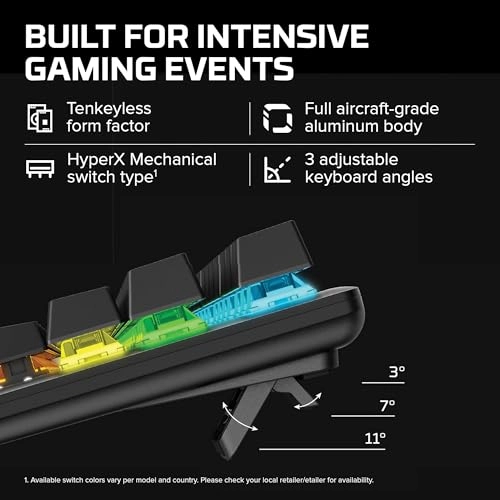 BUILT FOR INTENSIVE GAMING EVENTS

Tenkeyless form factor

Full aircraft-grade aluminum body

HyperX Mechanical switch type$^1$

3 adjustable keyboard angles

3°

7°

11°

1. Available switch colors vary per model and country. Please check your local retailer/etailer for availability.