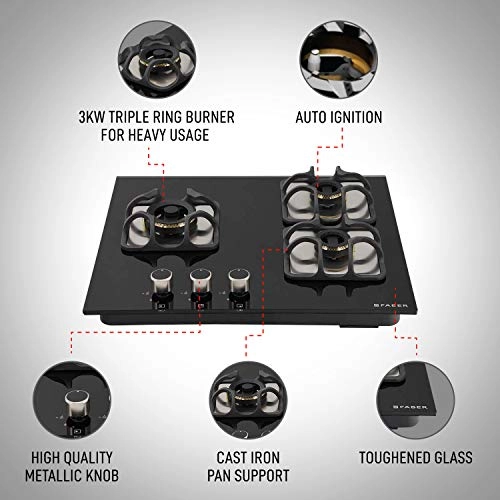 3KW TRIPLE RING BURNER FOR HEAVY USAGE

AUTO IGNITION

FABER

HIGH QUALITY METALLIC KNOB

CAST IRON PAN SUPPORT

FABER

TOUGHENED GLASS