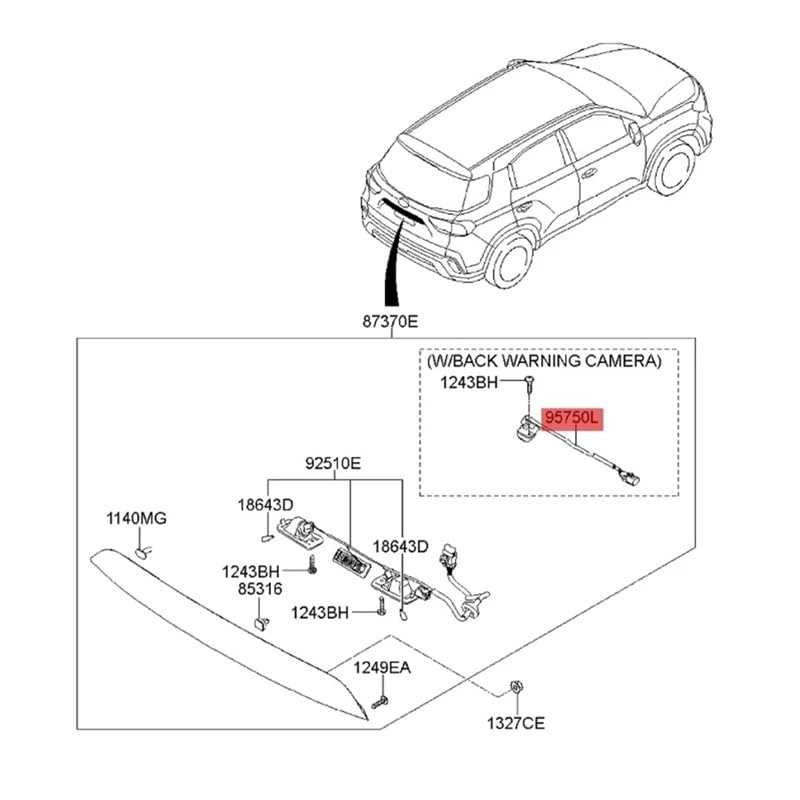 87370E

(W/BACK WARNING CAMERA)

1243BH

95750L

92510E

18643D

1140MG

18643D

1243BH

85316

1243BH

1249EA

1327CE