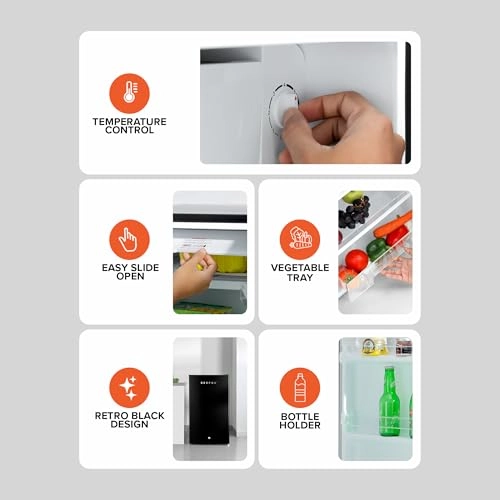 TEMPERATURE CONTROL

EASY SLIDE OPEN

VEGETABLE TRAY

RETRO BLACK DESIGN

BOTTLE HOLDER