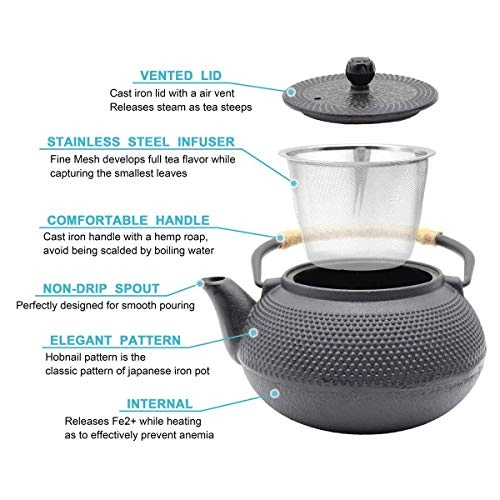 VENTED LID
Cast iron lid with a air vent
Releases steam as tea steeps

STAINLESS STEEL INFUSER
Fine Mesh develops full tea flavor while capturing the smallest leaves

COMFORTABLE HANDLE
Cast iron handle with a hemp roap, avoid being scalded by boiling water

NON-DRIP SPOUT
Perfectly designed for smooth pouring

ELEGANT PATTERN
Hobnail pattern is the classic pattern of japanese iron pot

INTERNAL
Releases Fe2+ while heating as to effectively prevent anemia