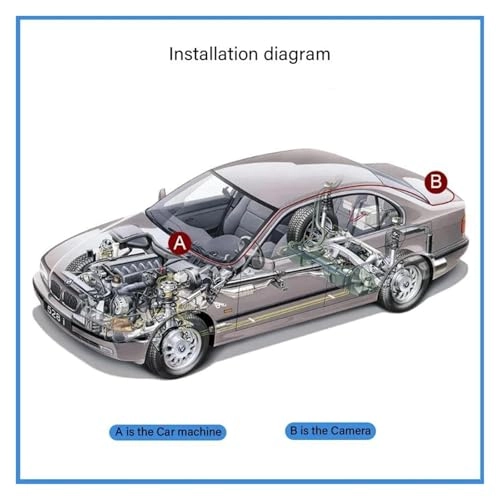 Installation diagram

B

A

528 i

A is the Car machine

B is the Camera