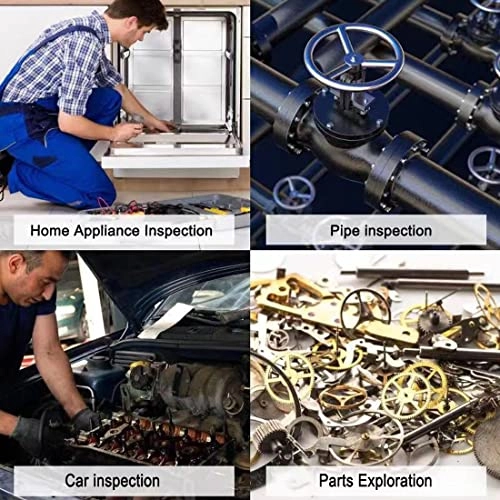 Home Appliance Inspection

Pipe inspection

Car inspection

Parts Exploration