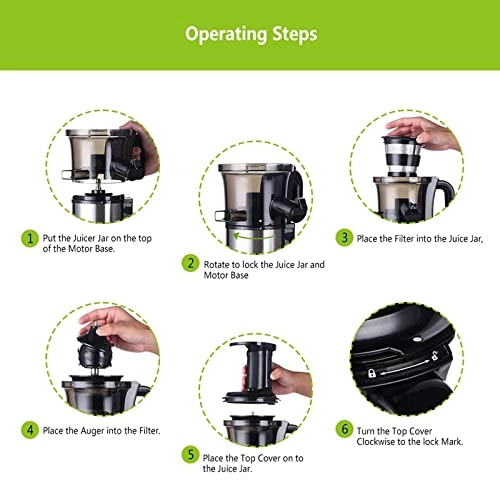 Operating Steps

1 Put the Juicer Jar on the top of the Motor Base.

2 Rotate to lock the Juice Jar and Motor Base

3 Place the Filter into the Juice Jar,

4 Place the Auger into the Filter.

5 Place the Top Cover on to the Juice Jar.

6 Turn the Top Cover Clockwise to the lock Mark.