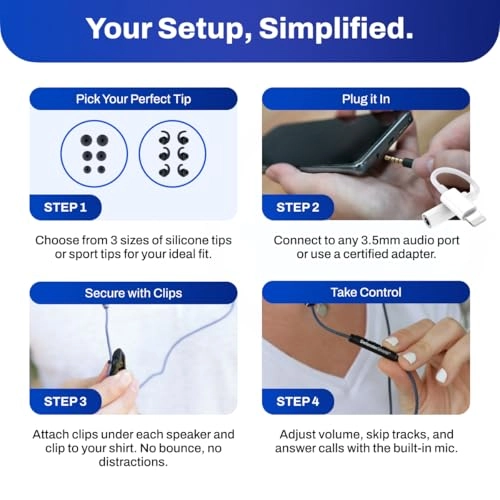 Your Setup, Simplified.

Pick Your Perfect Tip

STEP 1

Choose from 3 sizes of silicone tips or sport tips for your ideal fit.

Plug it In

STEP 2

Connect to any 3.5mm audio port or use a certified adapter.

Secure with Clips

STEP 3

Attach clips under each speaker and clip to your shirt. No bounce, no distractions.

Take Control

STEP 4

Adjust volume, skip tracks, and answer calls with the built-in mic.