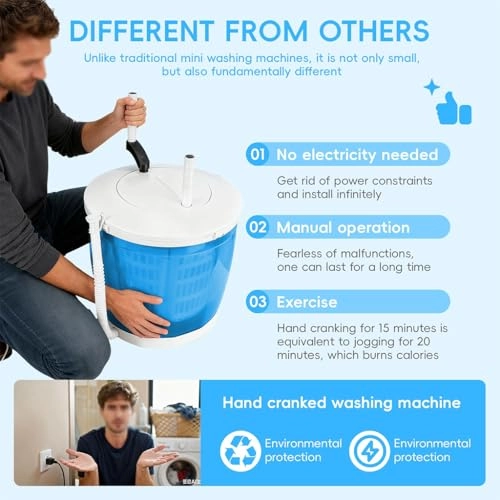 DIFFERENT FROM OTHERS

Unlike traditional mini washing machines, it is not only small, but also fundamentally different

01 No electricity needed

Get rid of power constraints and install infinitely

02 Manual operation

Fearless of malfunctions, one can last for a long time

03 Exercise

Hand cranking for 15 minutes is equivalent to jogging for 20 minutes, which burns calories

Hand cranked washing machine

Environmental protection

Environmental protection