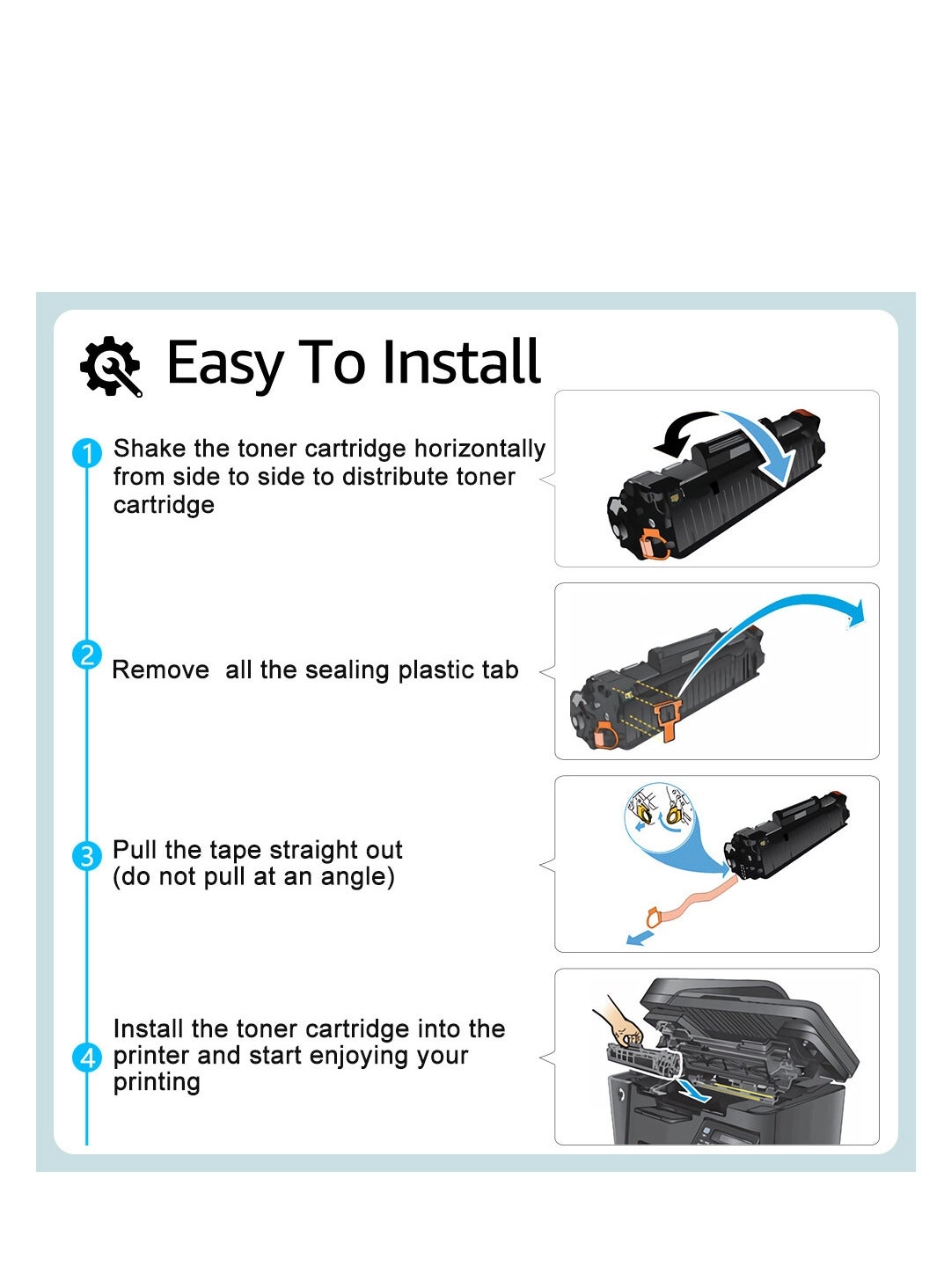 Easy To Install

1 Shake the toner cartridge horizontally from side to side to distribute toner cartridge

2 Remove  all the sealing plastic tab

3 Pull the tape straight out (do not pull at an angle)

4 Install the toner cartridge into the printer and start enjoying your printing