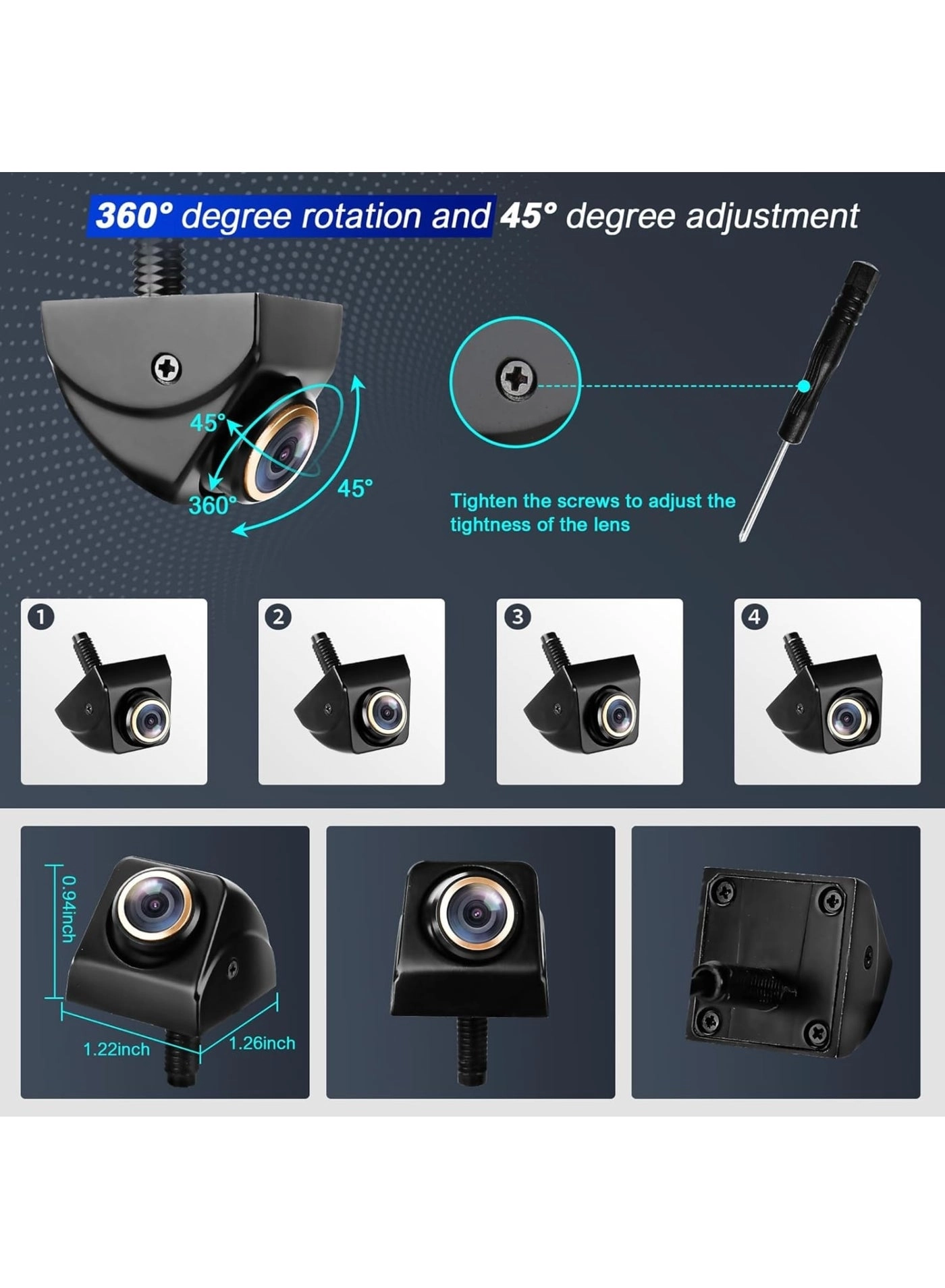 360° degree rotation and 45° degree adjustment

45°
45°
360°

Tighten the screws to adjust the tightness of the lens

1
2
3
4

0.94inch
1.22inch
1.26inch