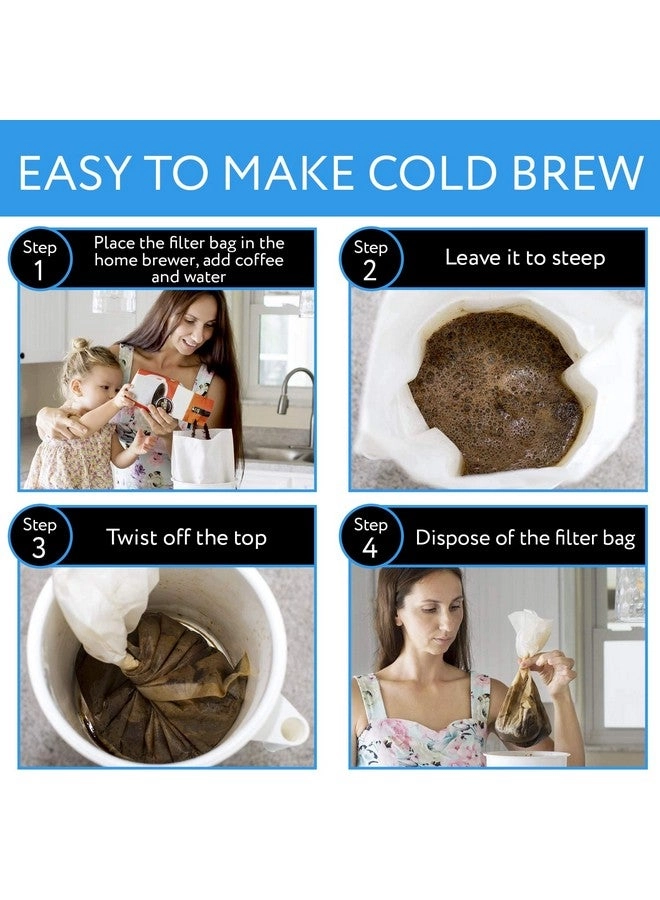 EASY TO MAKE COLD BREW

Step 1
Place the filter bag in the home brewer, add coffee and water

Step 2
Leave it to steep

Step 3
Twist off the top

Step 4
Dispose of the filter bag