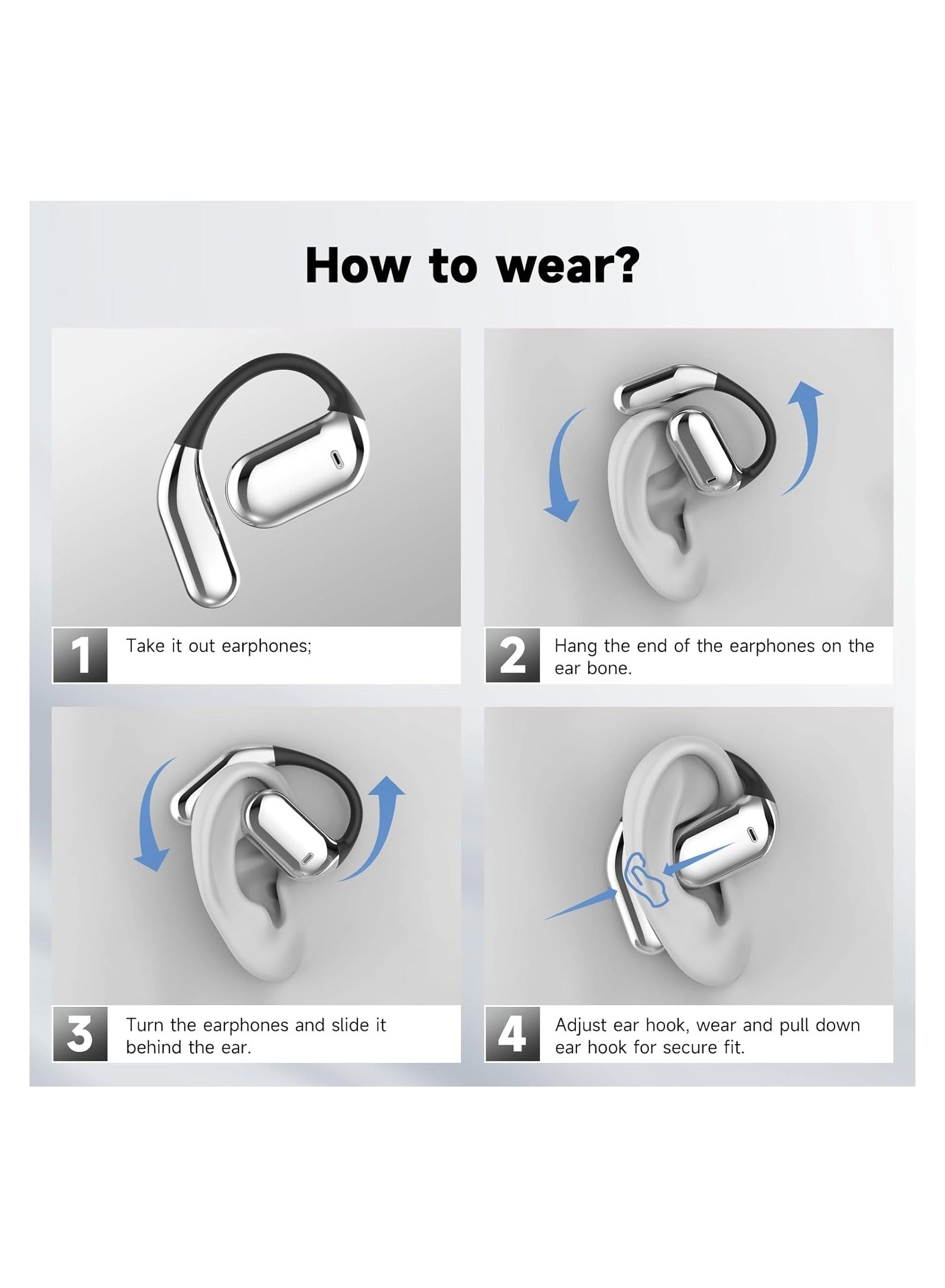 How to wear?

1 Take it out earphones;

2 Hang the end of the earphones on the ear bone.

3 Turn the earphones and slide it behind the ear.

4 Adjust ear hook, wear and pull down ear hook for secure fit.