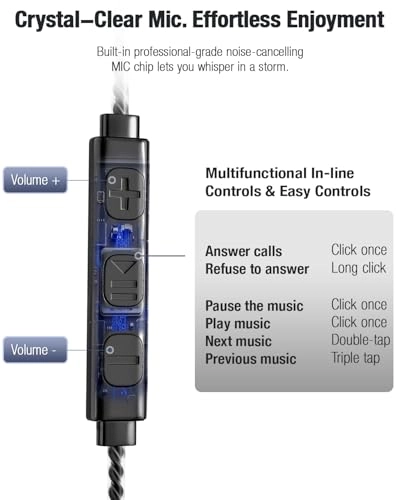 Crystal–Clear Mic. Effortless Enjoyment

Built-in professional-grade noise-cancelling MIC chip lets you whisper in a storm.

Volume +

Volume -

Multifunctional In-line Controls & Easy Controls

| | |
|---|---|
| Answer calls | Click once |
| Refuse to answer | Long click |
| Pause the music | Click once |
| Play music | Click once |
| Next music | Double-tap |
| Previous music | Triple tap |