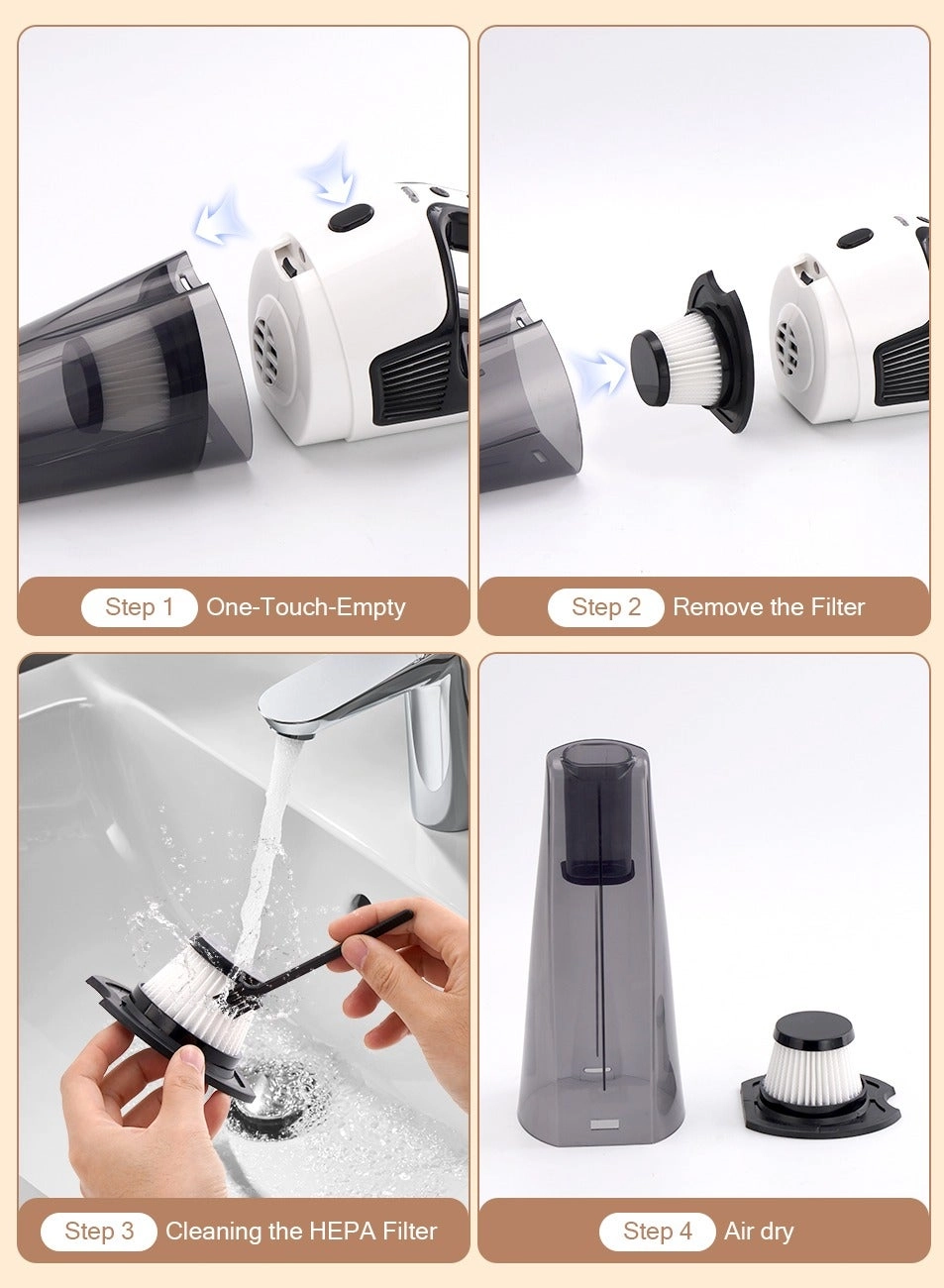 Step 1 One-Touch-Empty

Step 2 Remove the Filter

Step 3 Cleaning the HEPA Filter

Step 4 Air dry