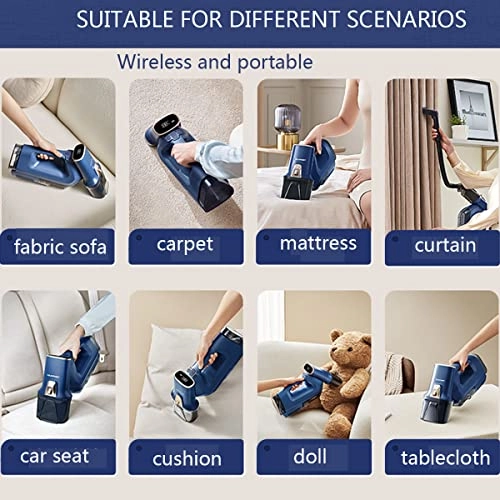 SUITABLE FOR DIFFERENT SCENARIOS

Wireless and portable

fabric sofa

carpet

mattress

curtain

car seat

cushion

doll

tablecloth