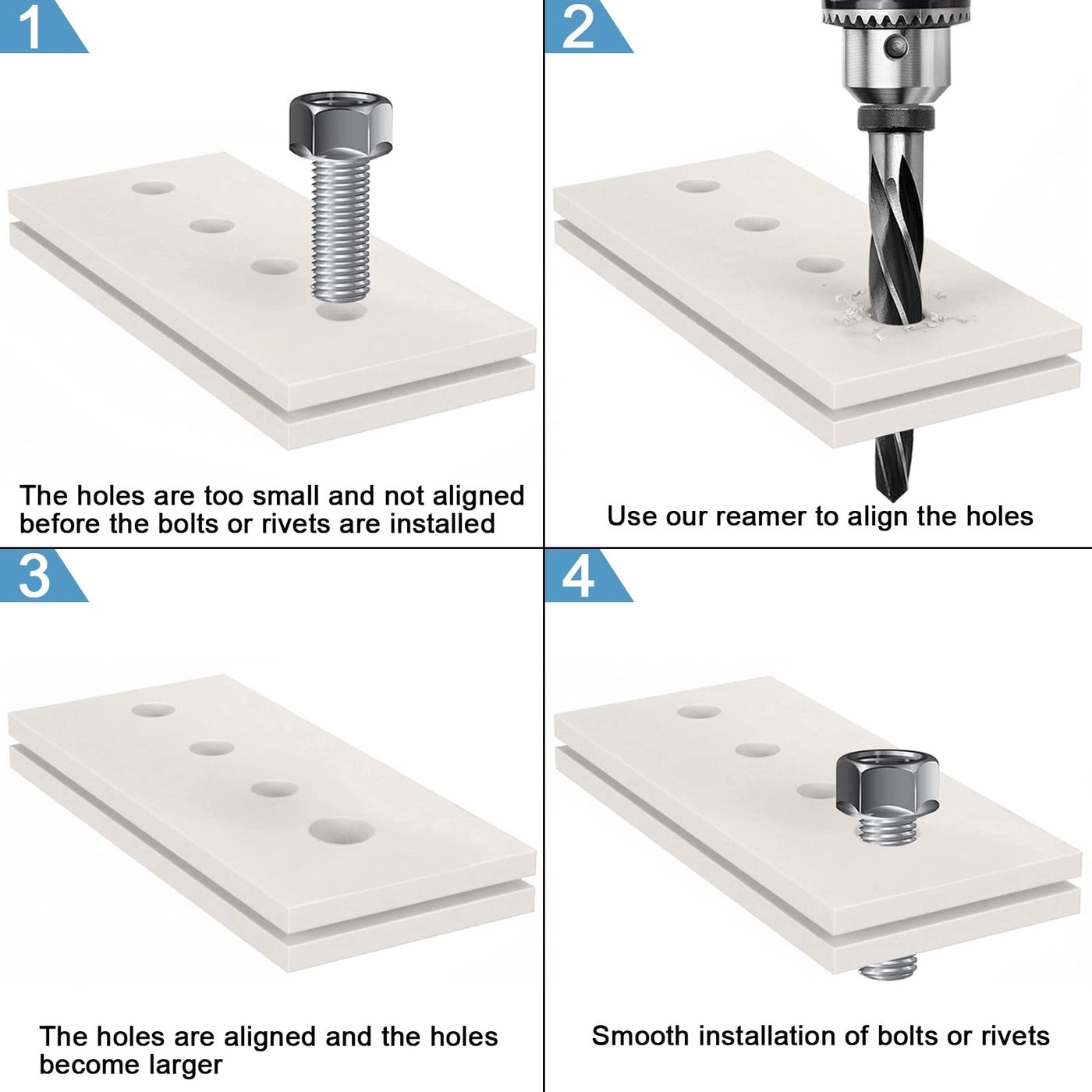 1

The holes are too small and not aligned before the bolts or rivets are installed

2

Use our reamer to align the holes

3

The holes are aligned and the holes become larger

4

Smooth installation of bolts or rivets