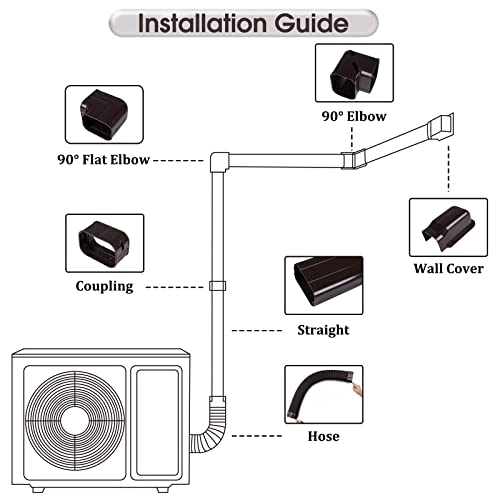 Installation Guide

90° Elbow

90° Flat Elbow

Wall Cover

Coupling

Straight

Hose