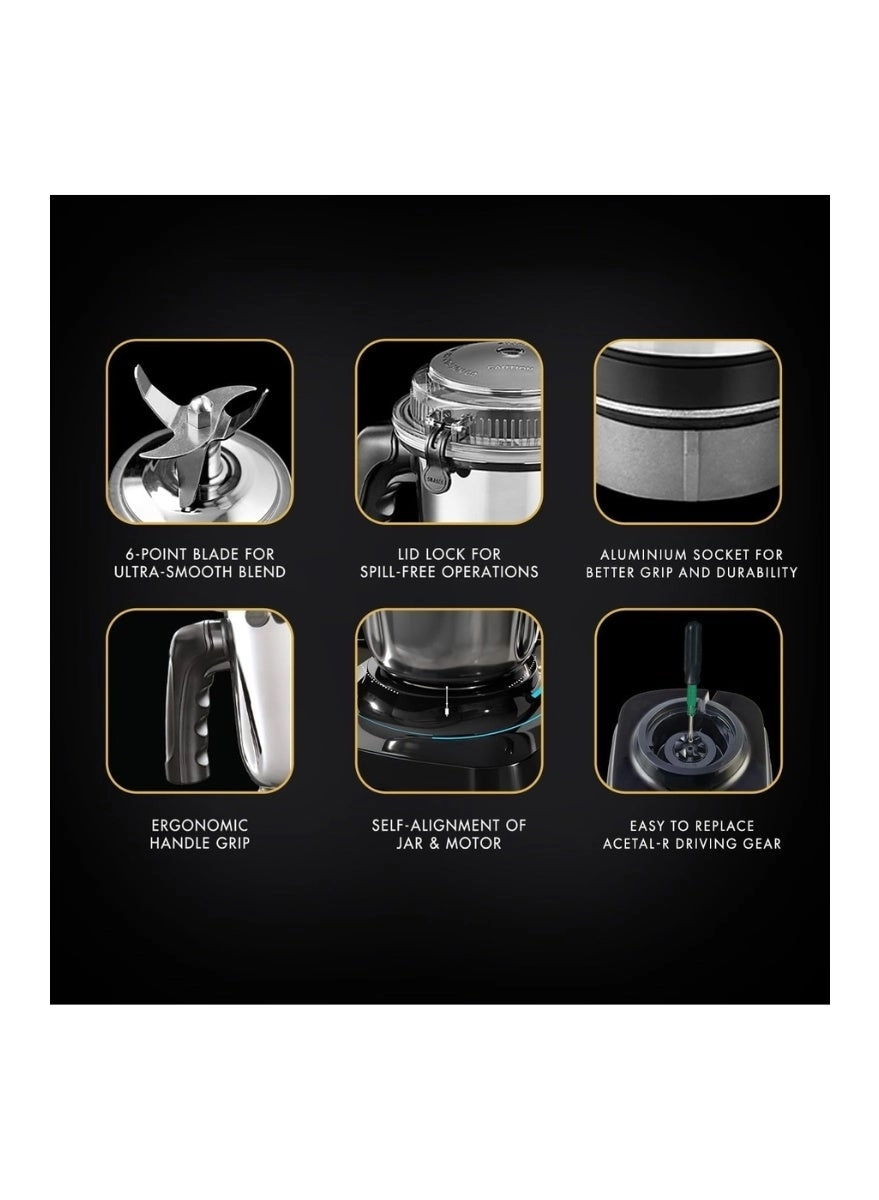 6-POINT BLADE FOR
ULTRA-SMOOTH BLEND

LID LOCK FOR
SPILL-FREE OPERATIONS

ALUMINIUM SOCKET FOR
BETTER GRIP AND DURABILITY

ERGONOMIC
HANDLE GRIP

SELF-ALIGNMENT OF
JAR & MOTOR

EASY TO REPLACE
ACETAL-R DRIVING GEAR