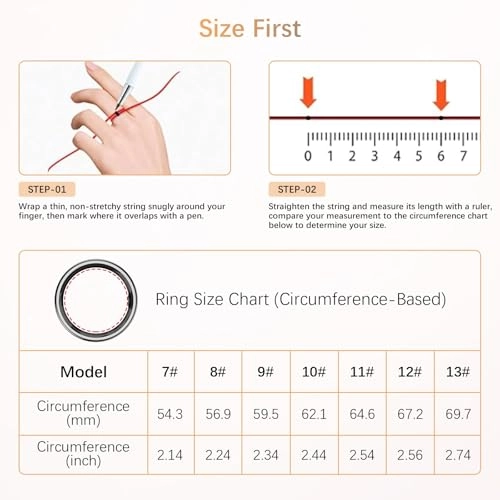 Size First

0 1 2 3 4 5 6 7

STEP-01

Wrap a thin, non-stretchy string snugly around your finger, then mark where it overlaps with a pen.

STEP-02

Straighten the string and measure its length with a ruler, compare your measurement to the circumference chart below to determine your size.

Ring Size Chart (Circumference-Based)

| Model | 7# | 8# | 9# | 10# | 11# | 12# | 13# |
|---|---|---|---|---|---|---|---|
| Circumference (mm) | 54.3 | 56.9 | 59.5 | 62.1 | 64.6 | 67.2 | 69.7 |
| Circumference (inch) | 2.14 | 2.24 | 2.34 | 2.44 | 2.54 | 2.56 | 2.74 |