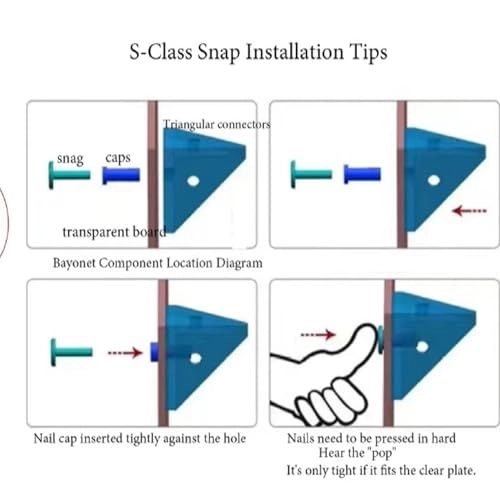 S-Class Snap Installation Tips

Triangular connectors

snag

caps

transparent board

Bayonet Component Location Diagram

Nail cap inserted tightly against the hole

Nails need to be pressed in hard
Hear the "pop"
It's only tight if it fits the clear plate.