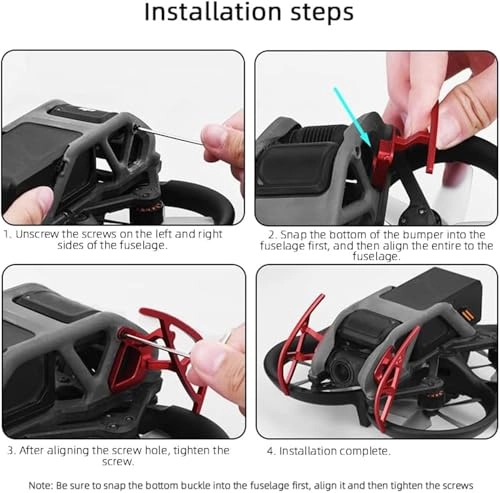 Installation steps

1. Unscrew the screws on the left and right sides of the fuselage.

2. Snap the bottom of the bumper into the fuselage first, and then align the entire to the fuselage.

3. After aligning the screw hole, tighten the screw.

4. Installation complete.

Note: Be sure to snap the bottom buckle into the fuselage first, align it and then tighten the screws