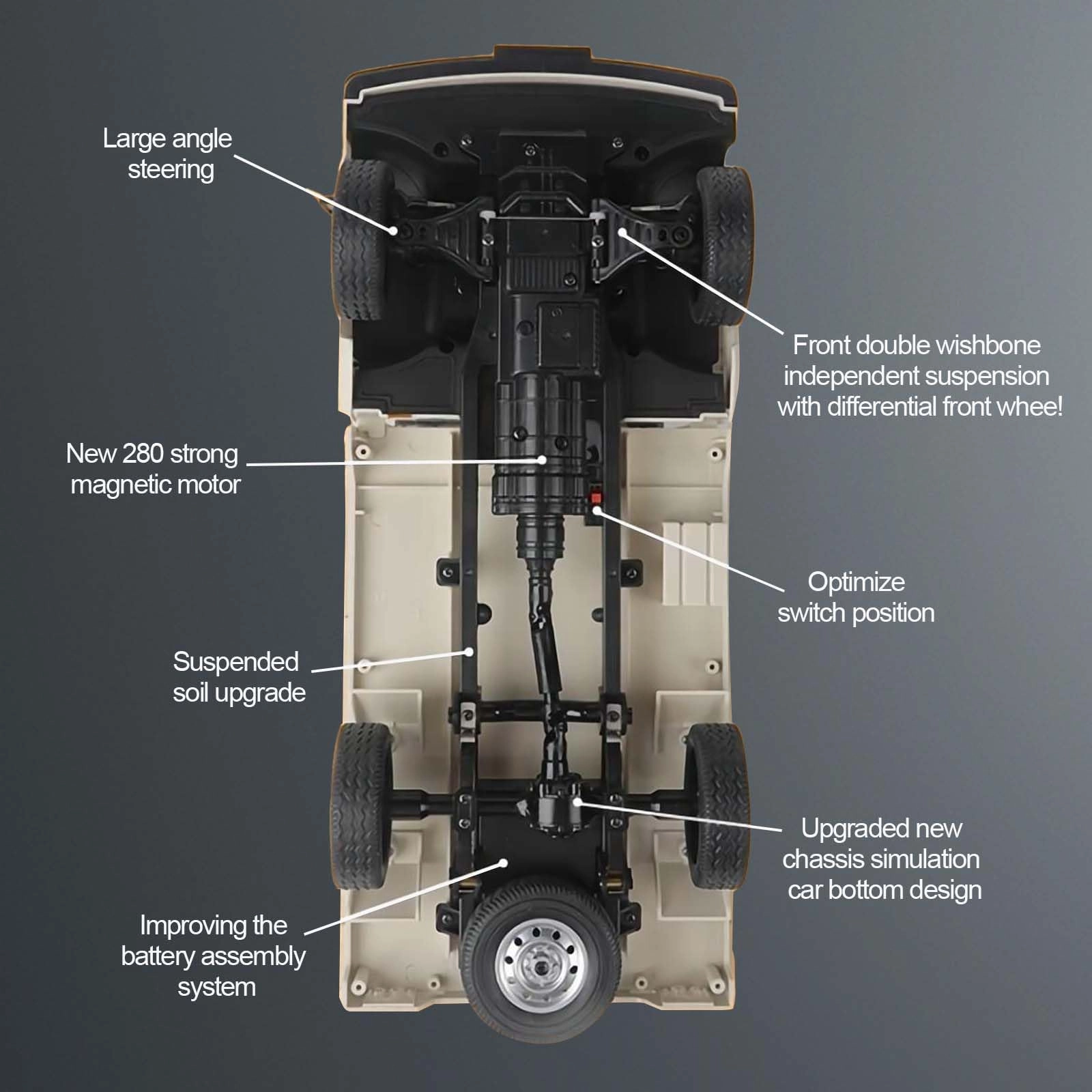 Large angle steering

Front double wishbone independent suspension with differential front whee!

New 280 strong magnetic motor

Optimize switch position

Suspended soil upgrade

Upgraded new chassis simulation car bottom design

Improving the battery assembly system