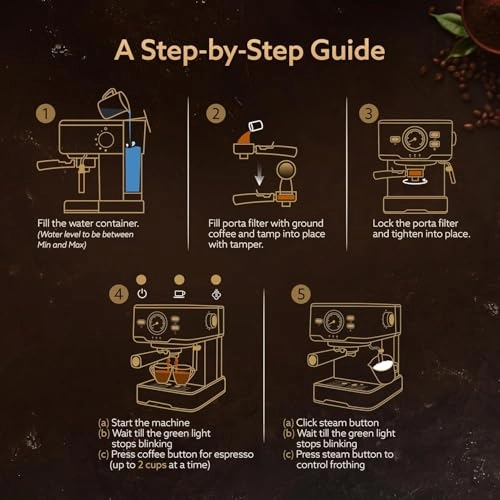 A Step-by-Step Guide

1

Fill the water container.
(Water level to be between Min and Max)

2

Fill porta filter with ground coffee and tamp into place with tamper.

3

Lock the porta filter and tighten into place.

4

(a) Start the machine
(b) Wait till the green light stops blinking
(c) Press coffee button for espresso (up to 2 cups at a time)

5

(a) Click steam button
(b) Wait till the green light stops blinking
(c) Press steam button to control frothing