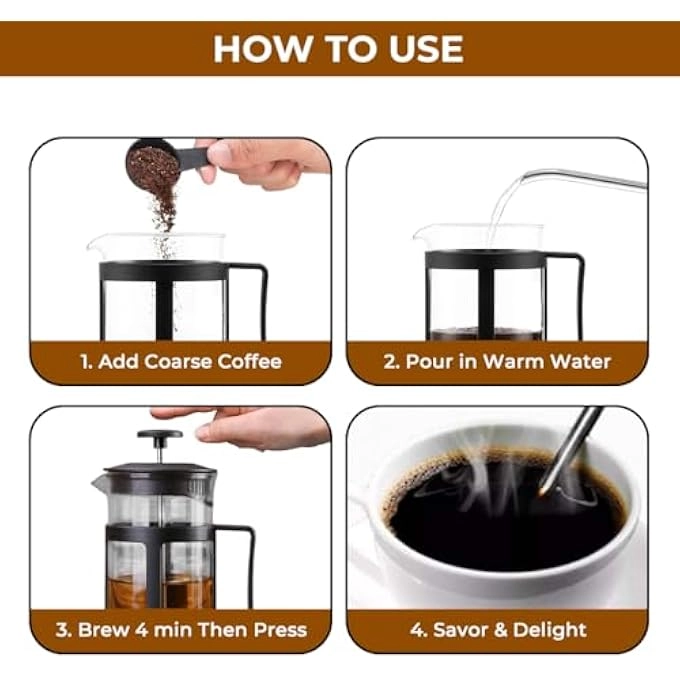 HOW TO USE

1. Add Coarse Coffee

2. Pour in Warm Water

3. Brew 4 min Then Press

4. Savor & Delight