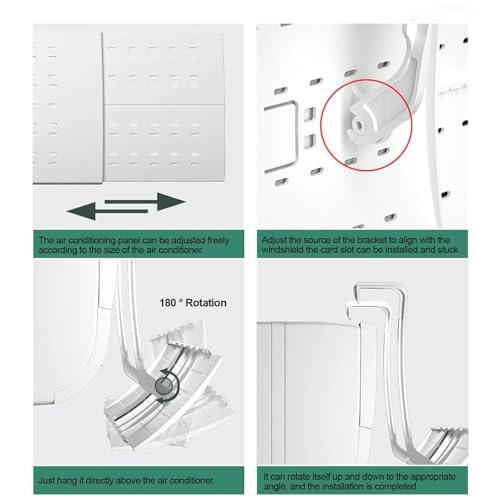 The air conditioning panel can be adjusted freely according to the size of the air conditioner

Adjust the source of the bracket to align with the windshield the card slot can be installed and stuck

180 ° Rotation

Just hang it directly above the air conditioner

It can rotate itself up and down to the appropriate angle, and the installation is completed