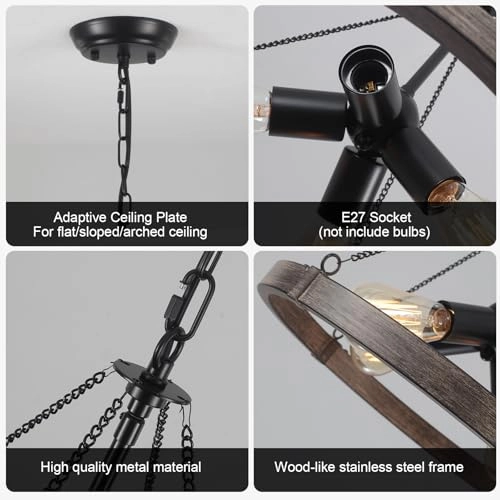 Adaptive Ceiling Plate
For flat/sloped/arched ceiling

E27 Socket
(not include bulbs)

High quality metal material

Wood-like stainless steel frame