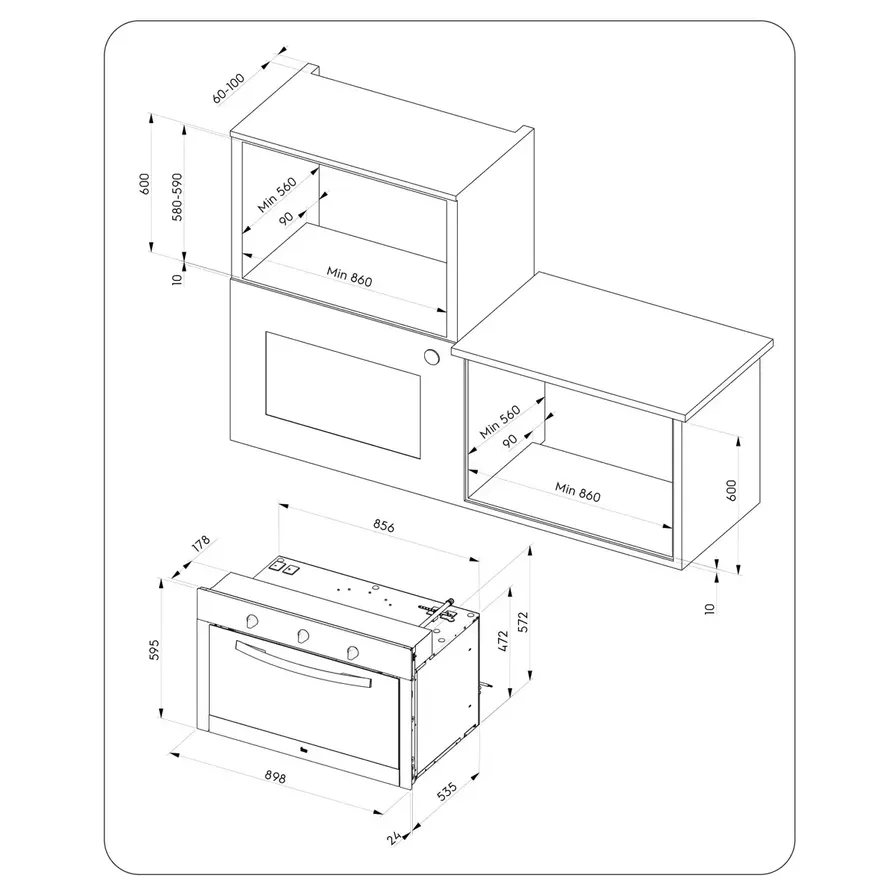 60-100
600
580-590
10
Min 560
90
Min 860
Min 560
90
Min 860
600
10
856
178
595
472
572
898
535
24