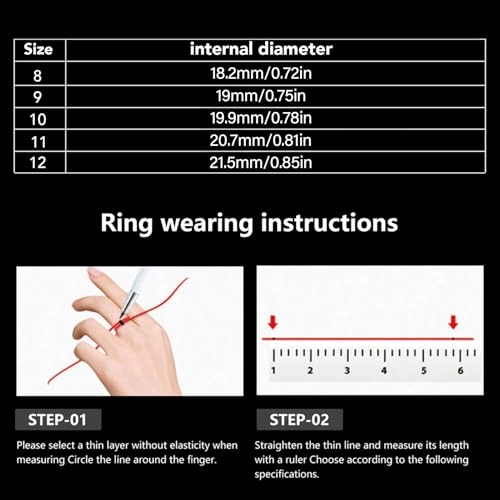 | Size | internal diameter |
|---|---|
| 8 | 18.2mm/0.72in |
| 9 | 19mm/0.75in |
| 10 | 19.9mm/0.78in |
| 11 | 20.7mm/0.81in |
| 12 | 21.5mm/0.85in |

Ring wearing instructions

1 2 3 4 5 6

STEP-01

Please select a thin layer without elasticity when measuring Circle the line around the finger.

STEP-02

Straighten the thin line and measure its length with a ruler Choose according to the following specifications.