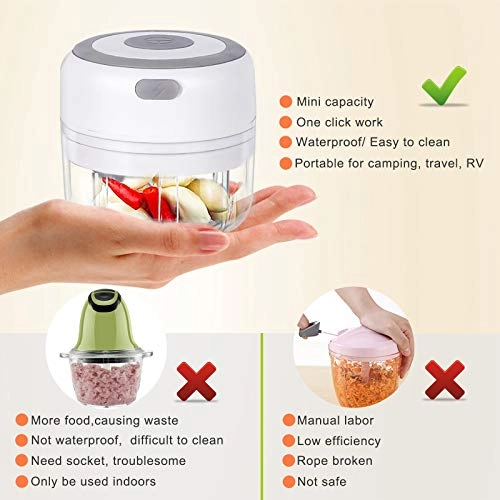 Mini capacity
One click work
Waterproof/ Easy to clean
Portable for camping, travel, RV

More food,causing waste
Not waterproof, difficult to clean
Need socket, troublesome
Only be used indoors

Manual labor
Low efficiency
Rope broken
Not safe