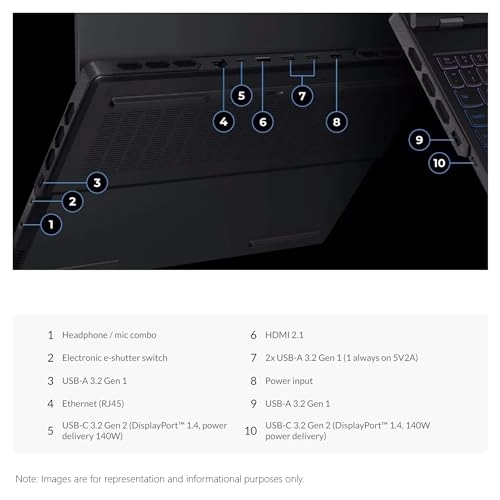 5
7
4
6
8
9
10
3
2
1

1 Headphone / mic combo

2 Electronic e-shutter switch

3 USB-A 3.2 Gen 1

4 Ethernet (RJ45)

5 USB-C 3.2 Gen 2 (DisplayPort™ 1.4, power delivery 140W)

6 HDMI 2.1

7 2x USB-A 3.2 Gen 1 (1 always on 5V2A)

8 Power input

9 USB-A 3.2 Gen 1

10 USB-C 3.2 Gen 2 (DisplayPort™ 1.4, 140W power delivery)

Note: Images are for representation and informational purposes only.