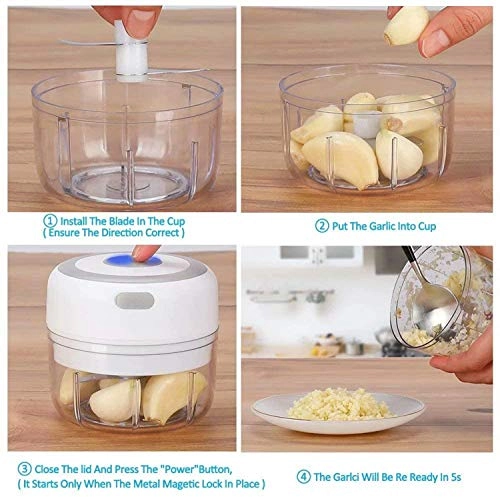 ① Install The Blade In The Cup
( Ensure The Direction Correct )

② Put The Garlic Into Cup

③ Close The lid And Press The "Power"Button,
( It Starts Only When The Metal Magetic Lock In Place )

④ The Garlci Will Be Re Ready In 5s