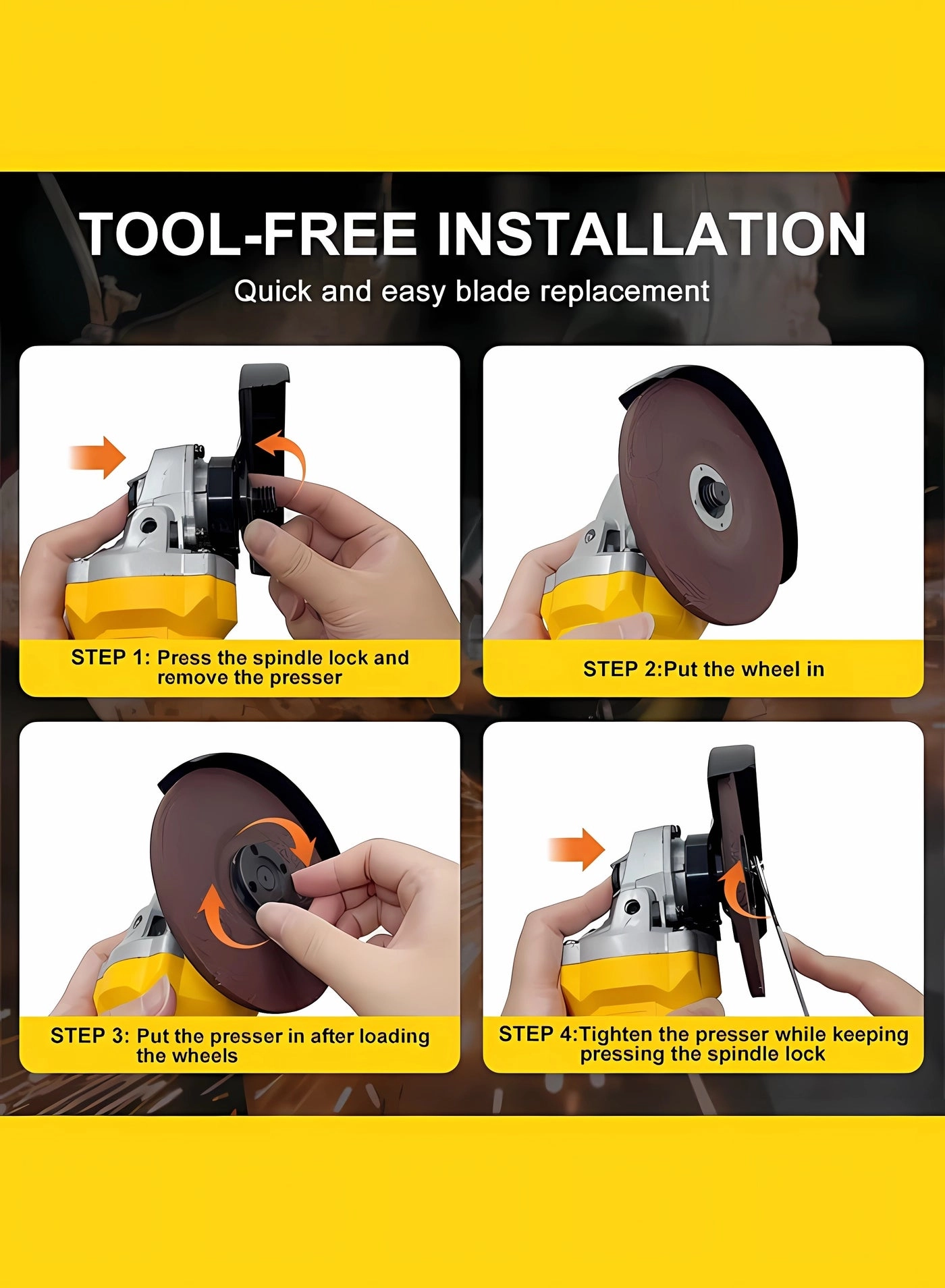 TOOL-FREE INSTALLATION

Quick and easy blade replacement

STEP 1: Press the spindle lock and remove the presser

STEP 2:Put the wheel in

STEP 3: Put the presser in after loading the wheels

STEP 4:Tighten the presser while keeping pressing the spindle lock