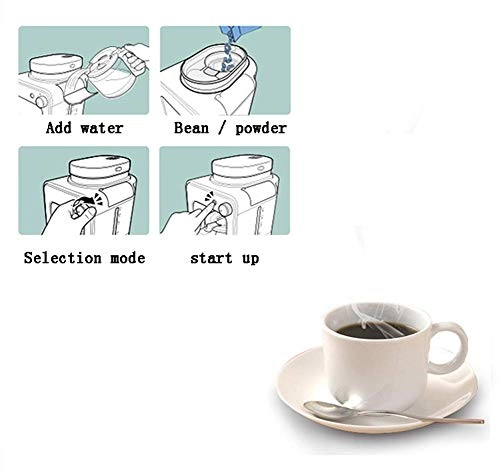 Add water

Bean / powder

Selection mode

start up