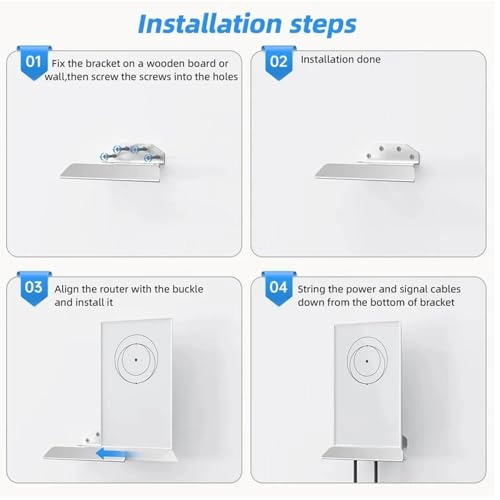 Installation steps

01 Fix the bracket on a wooden board or wall,then screw the screws into the holes

02 Installation done

03 Align the router with the buckle and install it

04 String the power and signal cables down from the bottom of bracket