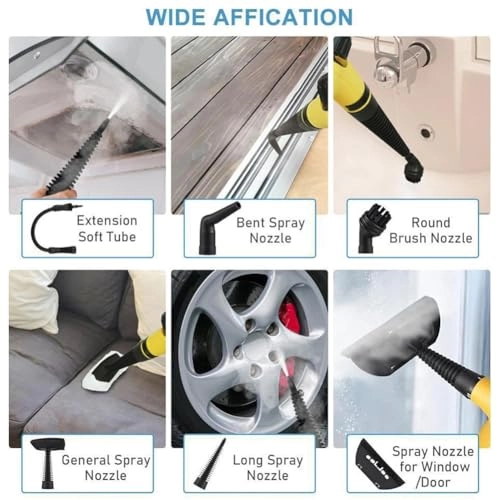 WIDE AFFICATION

Extension Soft Tube

Bent Spray Nozzle

Round Brush Nozzle

General Spray Nozzle

Long Spray Nozzle

Spray Nozzle for Window /Door