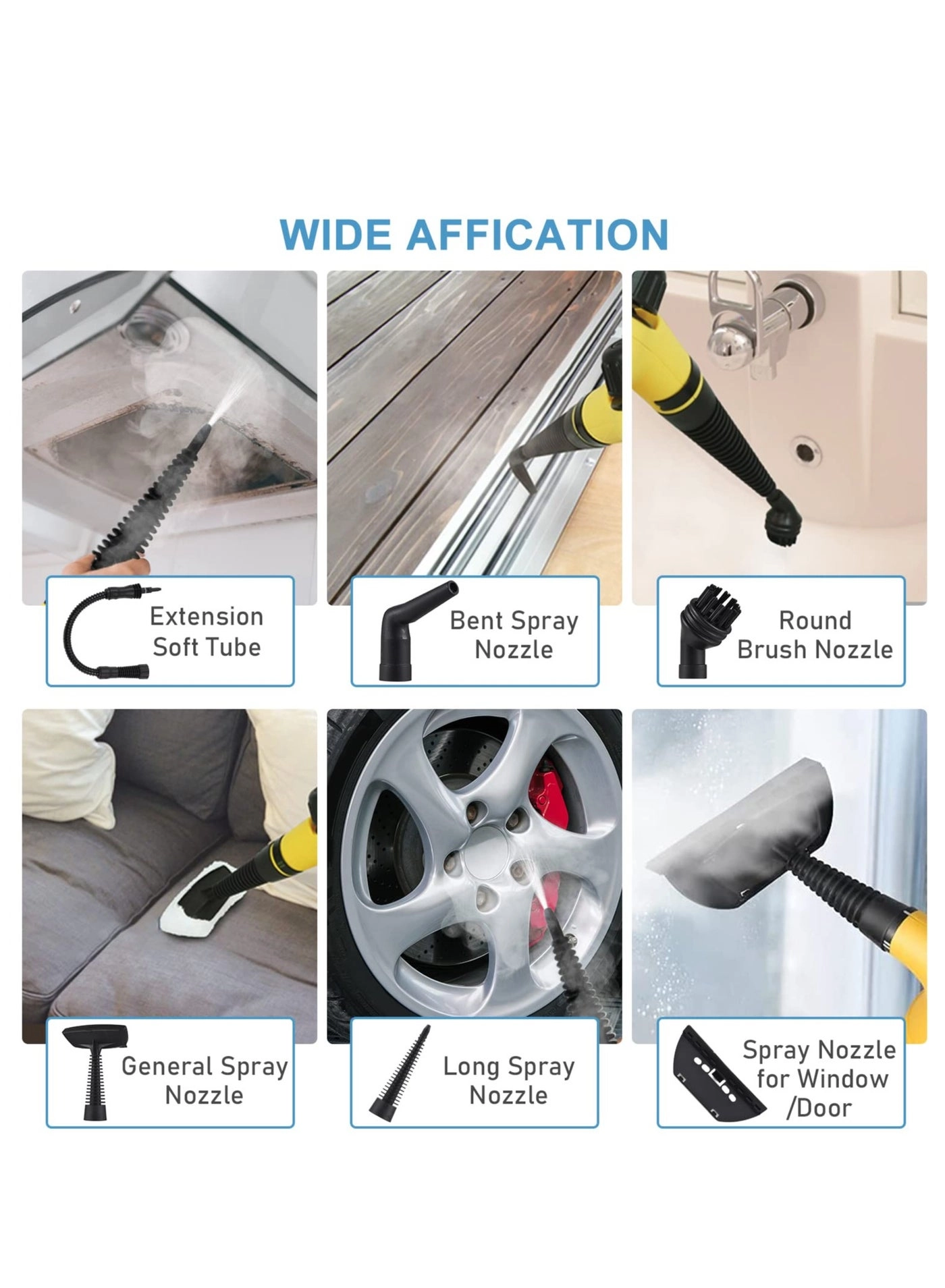 WIDE AFFICATION

Extension Soft Tube

Bent Spray Nozzle

Round Brush Nozzle

General Spray Nozzle

Long Spray Nozzle

Spray Nozzle for Window /Door