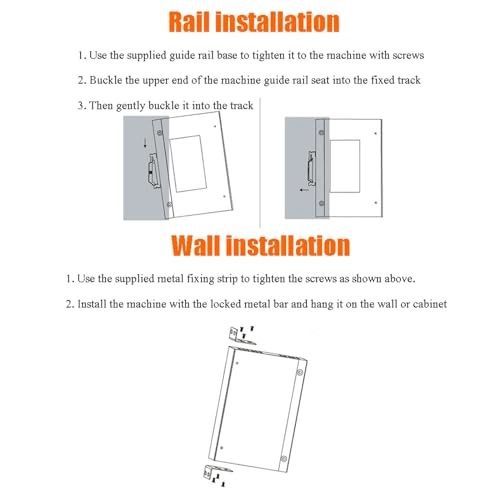 Rail installation

1. Use the supplied guide rail base to tighten it to the machine with screws

2. Buckle the upper end of the machine guide rail seat into the fixed track

3. Then gently buckle it into the track

Wall installation

1. Use the supplied metal fixing strip to tighten the screws as shown above.

2. Install the machine with the locked metal bar and hang it on the wall or cabinet