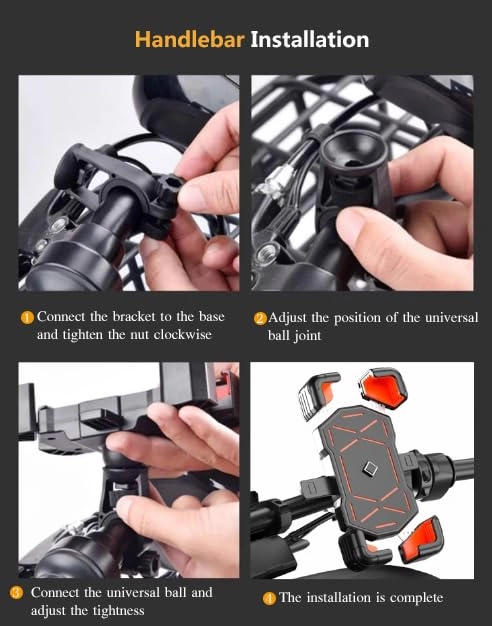 Handlebar Installation

1 Connect the bracket to the base and tighten the nut clockwise

2 Adjust the position of the universal ball joint

3 Connect the universal ball and adjust the tightness

4 The installation is complete