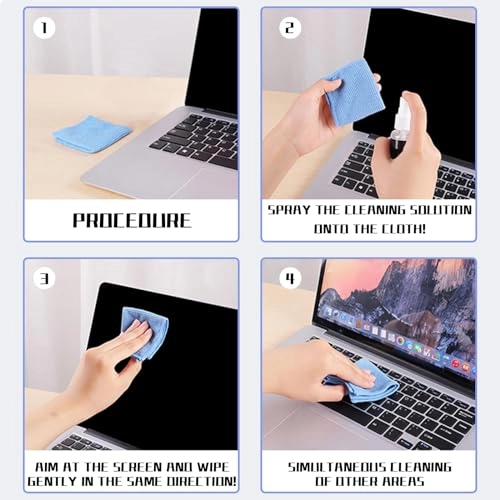 1

PROCEDURE

2

SPRAY THE CLEANING SOLUTION ONTO THE CLOTH!

3

AIM AT THE SCREEN AND WIPE GENTLY IN THE SAME DIRECTION!

4

SIMULTANEOUS CLEANING OF OTHER AREAS